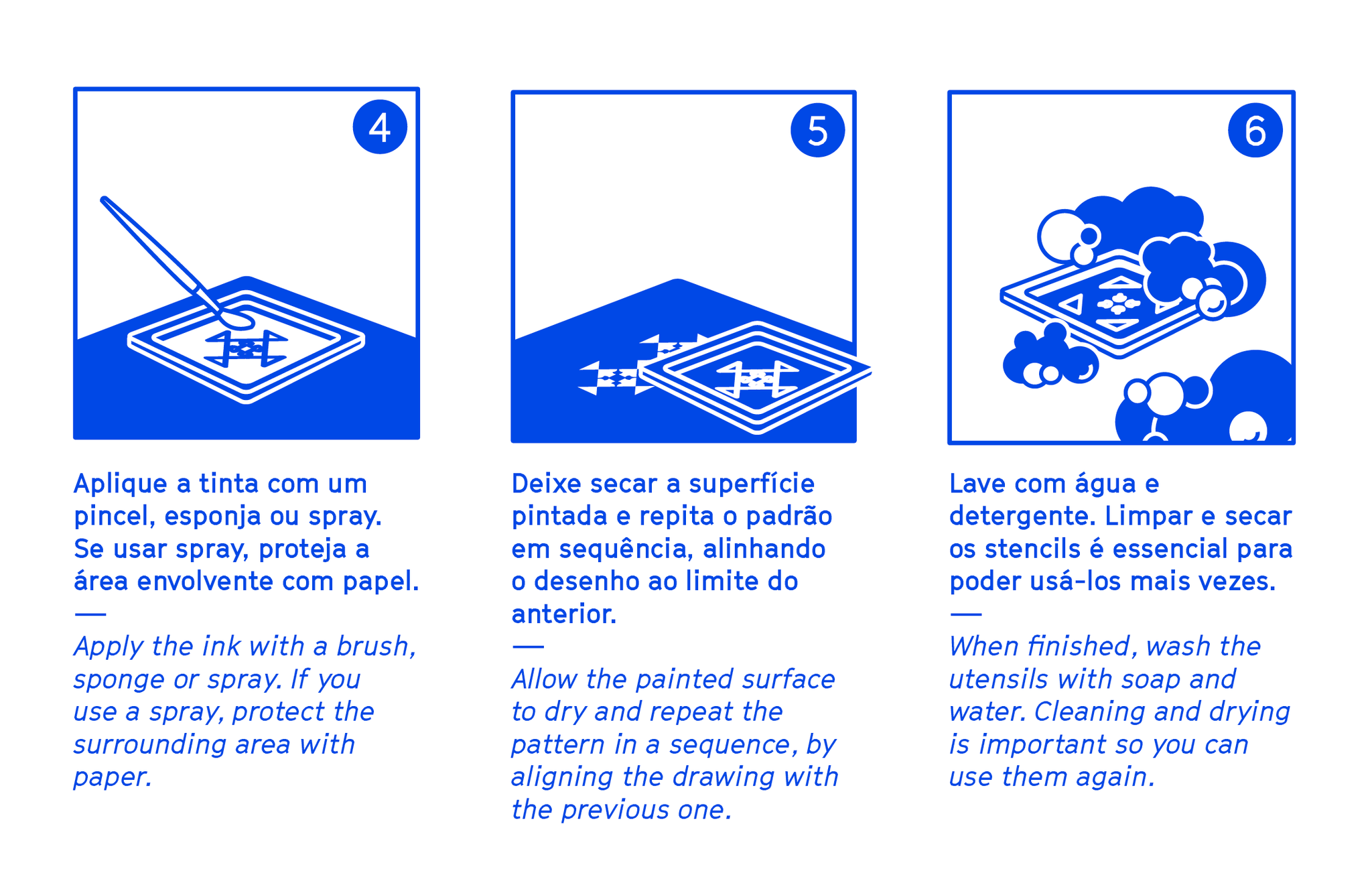 4

Aplique a tinta com um pincel, esponja ou spray. Se usar spray, proteja a área envolvente com papel.

—

Apply the ink with a brush, sponge or spray. If you use a spray, protect the surrounding area with paper.

5

Deixe secar a superfície pintada e repita o padrão em sequência, alinhando o desenho ao limite do anterior.

—

Allow the painted surface to dry and repeat the pattern in a sequence, by aligning the drawing with the previous one.

6

Lave com água e detergente. Limpar e secar os stencils é essencial para poder usá-los mais vezes.

—

When finished, wash the utensils with soap and water. Cleaning and drying is important so you can use them again.